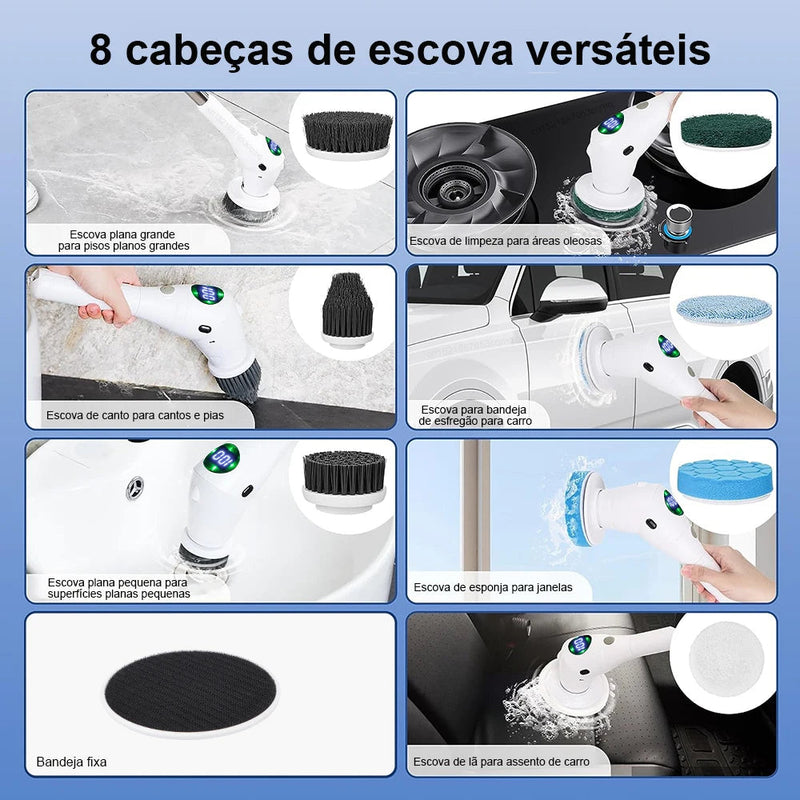 8 cabeças de escova versáteis

Escova plana grande para pisos planos grandes

Escova de limpeza para áreas oleosas

Escova de canto para cantos e pias

Escova para bandeja de esfregão para carro

Escova plana pequena para superfícies planas pequenas

Escova de esponja para janelas

Bandeja fixa

Escova de lã para assento de carro